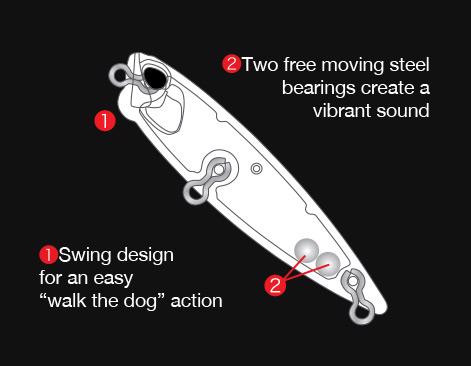 2 Two free moving steel bearings create a vibrant sound

1

1 Swing design for an easy “walk the dog” action

2