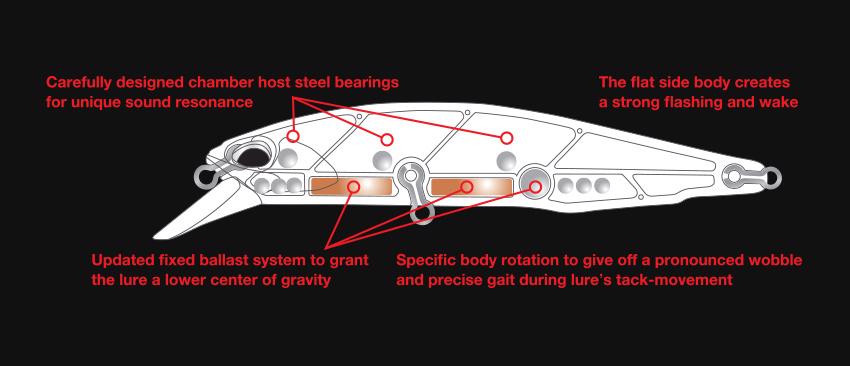 Carefully designed chamber host steel bearings for unique sound resonance

The flat side body creates a strong flashing and wake

Updated fixed ballast system to grant the lure a lower center of gravity

Specific body rotation to give off a pronounced wobble and precise gait during lure's tack-movement