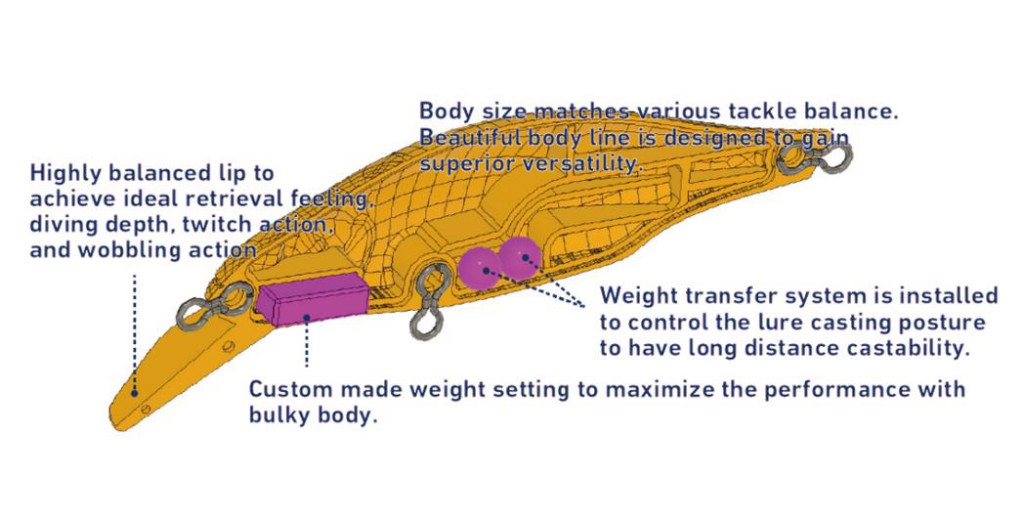 Body size matches various tackle balance. Beautiful body line is designed to gain superior versatility.

Highly balanced lip to achieve ideal retrieval feeling, diving depth, twitch action, and wobbling action

Weight transfer system is installed to control the lure casting posture to have long distance castability.

Custom made weight setting to maximize the performance with bulky body.